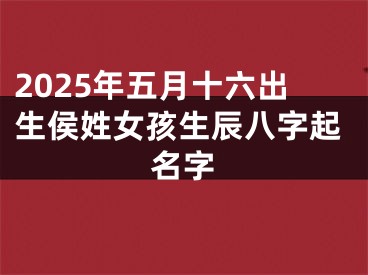 2025年五月十六出生侯姓女孩生辰八字起名字